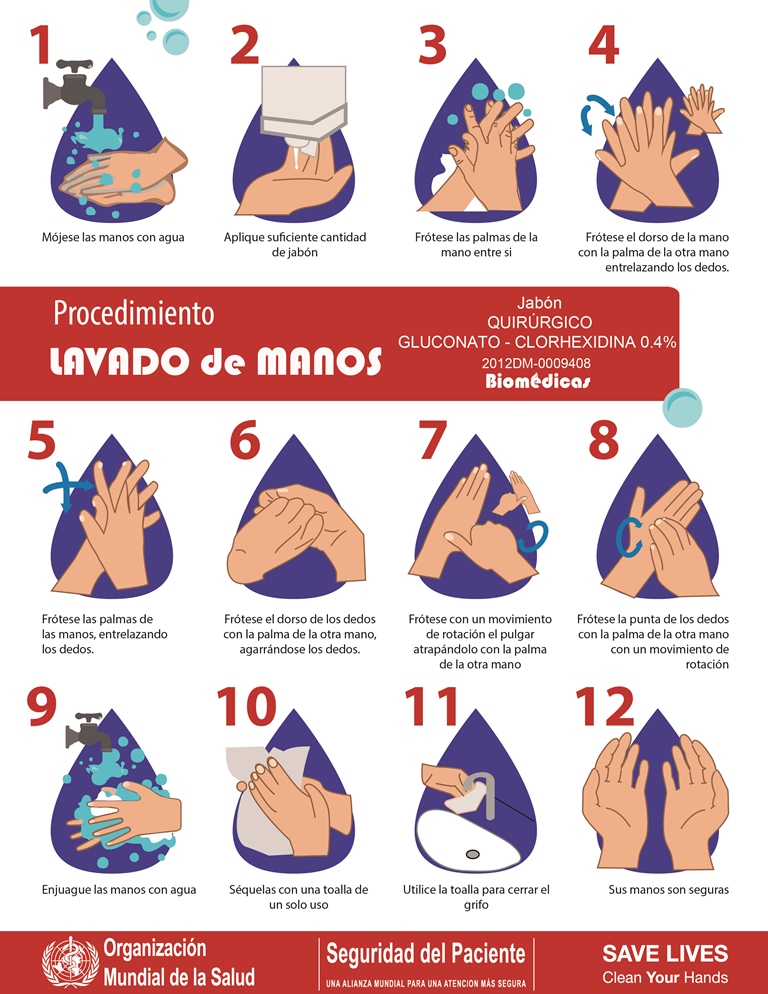 1

Mójese las manos con agua

2

Aplique suficiente cantidad de jabón

3

Frótese las palmas de la mano entre si

4

Frótese el dorso de la mano con la palma de la otra mano entrelazando los dedos.

Procedimiento
LAVADO de MANOS

Jabón
QUIRÚRGICO
GLUCONATO - CLORHEXIDINA 0.4%
2012DM-0009408
Biomédicas

5

Frótese las palmas de las manos, entrelazando los dedos.

6

Frótese el dorso de los dedos con la palma de la otra mano, agarrándose los dedos.

7

Frótese con un movimiento de rotación el pulgar atrapándolo con la palma de la otra mano

8

Frótese la punta de los dedos con la palma de la otra mano con un movimiento de rotación

9

Enjuague las manos con agua

10

Séquelas con una toalla de un solo uso

11

Utilice la toalla para cerrar el grifo

12

Sus manos son seguras

Organización Mundial de la Salud

Seguridad del Paciente
UNA ALIANZA MUNDIAL PARA UNA ATENCION MÁS SEGURA

SAVE LIVES
Clean Your Hands